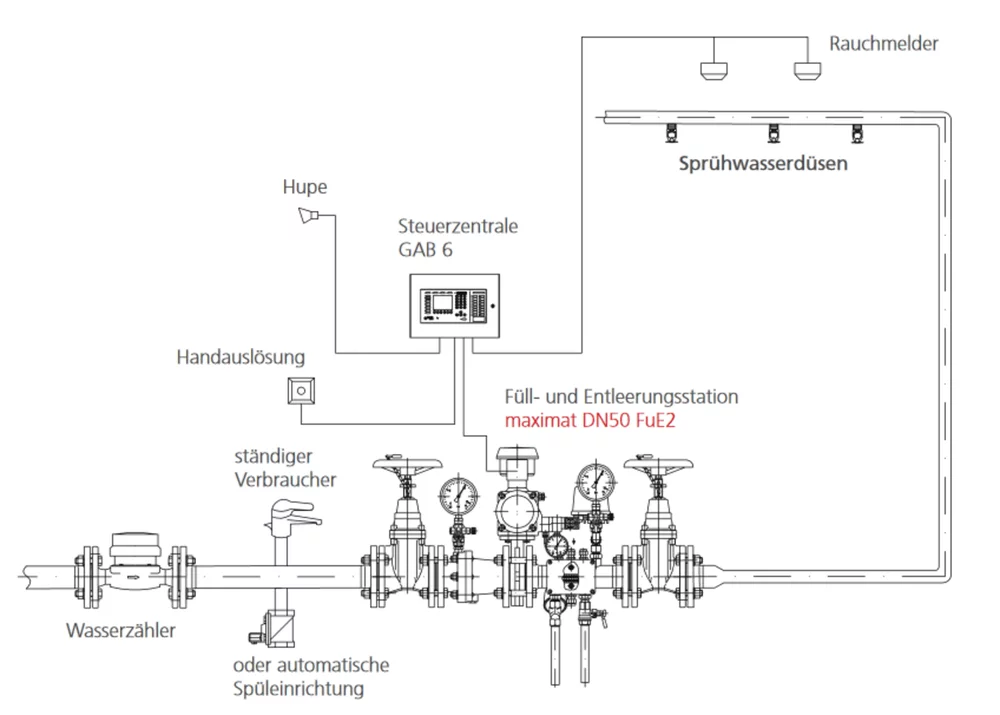 Rauchmelder

Sprühwasserdüsen

Hupe

Steuerzentrale
GAB 6

Handauslösung

Füll- und Entleerungsstation
maximat DN50 FuE2

ständiger
Verbraucher

Wasserzähler

oder automatische
Spüleinrichtung